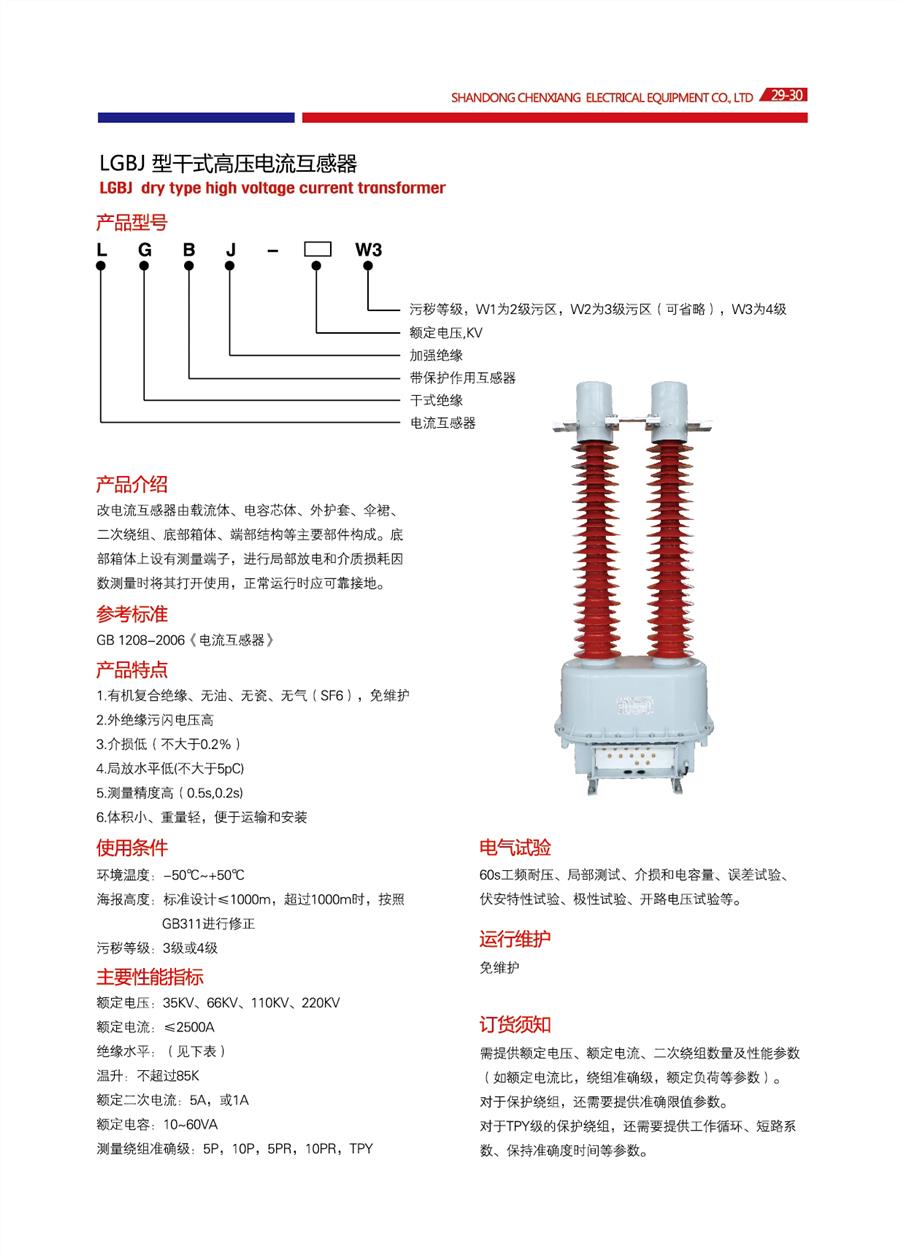 SHANDONG CHENXIANG ELECTRICAL EQUIPMENT CO., LTD 29-30

LGBJ 型干式高压电流互感器
LGBJ dry type high voltage current transformer

产品型号

L G B J – □ W3

污秽等级，W1为2级污区，W2为3级污区（可省略），W3为4级
额定电压,KV
加强绝缘
带保护作用互感器
干式绝缘
电流互感器

产品介绍

改电流互感器由载流体、电容芯体、外护套、伞裙、二次绕组、底部箱体、端部结构等主要部件构成。底部箱体上设有测量端子，进行局部放电和介质损耗因数测量时将其打开使用，正常运行时应可靠接地。

参考标准

GB 1208–2006《电流互感器》

产品特点

1.有机复合绝缘、无油、无瓷、无气（SF6），免维护
2.外绝缘污闪电压高
3.介损低（不大于0.2%）
4.局放水平低(不大于5pC)
5.测量精度高（0.5s,0.2s）
6.体积小、重量轻，便于运输和安装

使用条件

环境温度：–50℃~+50℃
海报高度：标准设计≤1000m，超过1000m时，按照GB311进行修正
污秽等级：3级或4级

主要性能指标

额定电压：35KV、66KV、110KV、220KV
额定电流：≤2500A
绝缘水平：（见下表）
温升：不超过85K
额定二次电流：5A，或1A
额定电容：10~60VA
测量绕组准确级：5P，10P，5PR，10PR，TPY

电气试验

60s工频耐压、局部测试、介损和电容量、误差试验、伏安特性试验、极性试验、开路电压试验等。

运行维护

免维护

订货须知

需提供额定电压、额定电流、二次绕组数量及性能参数（如额定电流比，绕组准确级，额定负荷等参数）。
对于保护绕组，还需要提供准确限值参数。
对于TPY级的保护绕组，还需要提供工作循环、短路系数、保持准确度时间等参数。